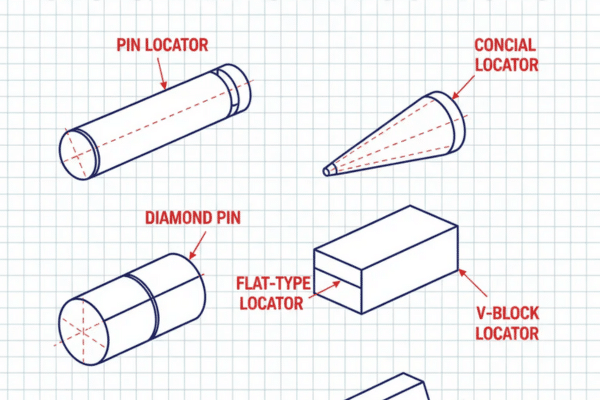 PIN LOCATOR

CONCIAL LOCATOR

DIAMOND PIN

FLAT-TYPE LOCATOR

V-BLOCK LOCATOR